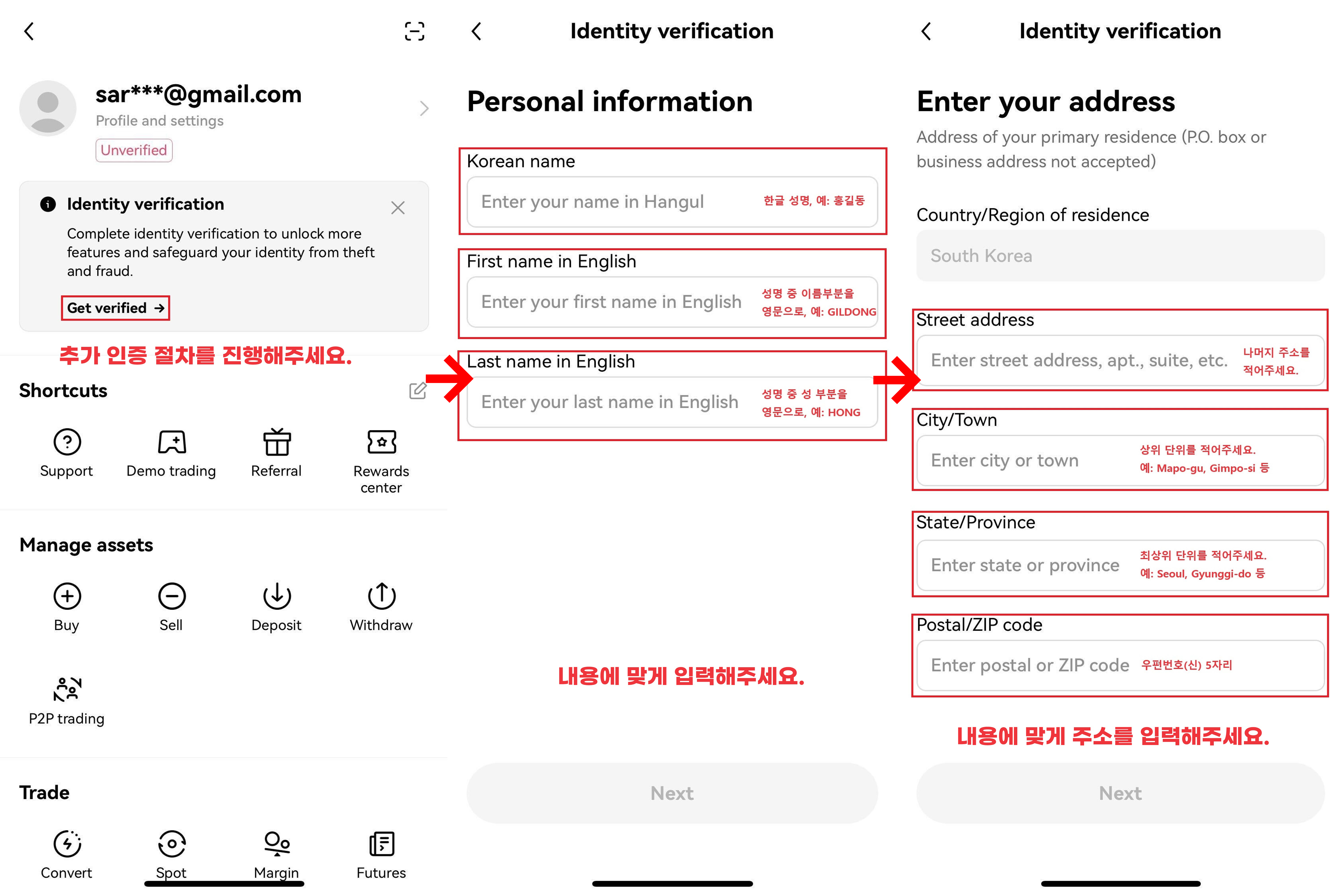 sar***@gmail.com
Profile and settings
Unverified

Identity verification
Complete identity verification to unlock more features and safeguard your identity from theft and fraud.
Get verified →

추가 인증 절차를 진행해주세요.

Shortcuts
Support
Demo trading
Referral
Rewards center

Manage assets
Buy
Sell
Deposit
Withdraw
P2P trading

Trade
Convert
Spot
Margin
Futures

Identity verification

Personal information

Korean name
Enter your name in Hangul 한글 성명, 예: 홍길동

First name in English
Enter your first name in English 성명 중 이름부분을 영문으로, 예: GILDONG

Last name in English
Enter your last name in English 성명 중 성 부분을 영문으로, 예: HONG

내용에 맞게 입력해주세요.

Next

Identity verification

Enter your address
Address of your primary residence (P.O. box or business address not accepted)

Country/Region of residence
South Korea

Street address
Enter street address, apt., suite, etc. 나머지 주소를 적어주세요.

City/Town
Enter city or town 상위 단위를 적어주세요. 예: Mapo-gu, Gimpo-si 등

State/Province
Enter state or province 최상위 단위를 적어주세요. 예: Seoul, Gyunggi-do 등

Postal/ZIP code
Enter postal or ZIP code 우편번호(신) 5자리

내용에 맞게 주소를 입력해주세요.

Next